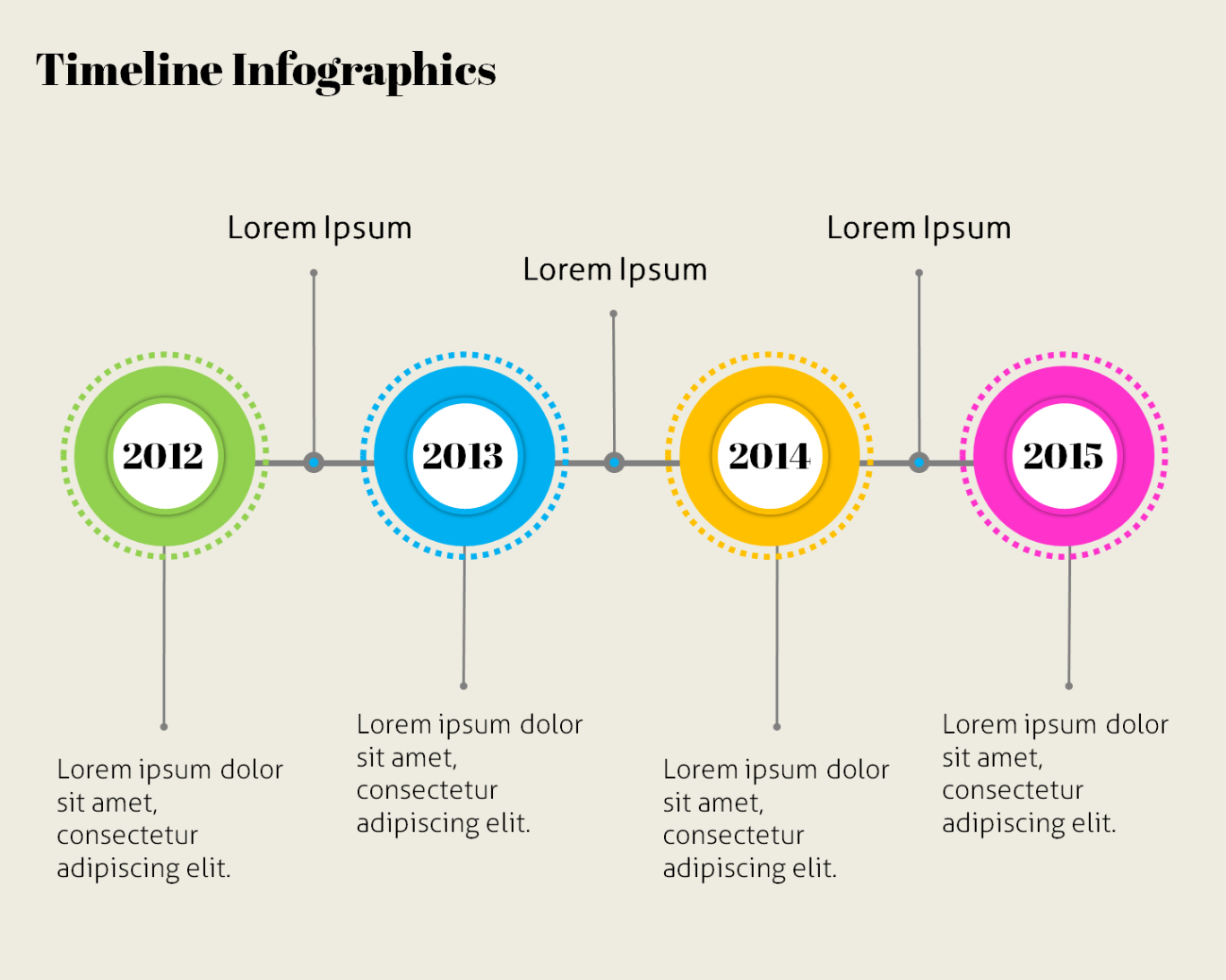 Timeline Infographics

Lorem Ipsum

Lorem Ipsum

Lorem Ipsum

2012

2013

2014

2015

Lorem ipsum dolor sit amet, consectetur adipiscing elit.

Lorem ipsum dolor sit amet, consectetur adipiscing elit.

Lorem ipsum dolor sit amet, consectetur adipiscing elit.

Lorem ipsum dolor sit amet, consectetur adipiscing elit.