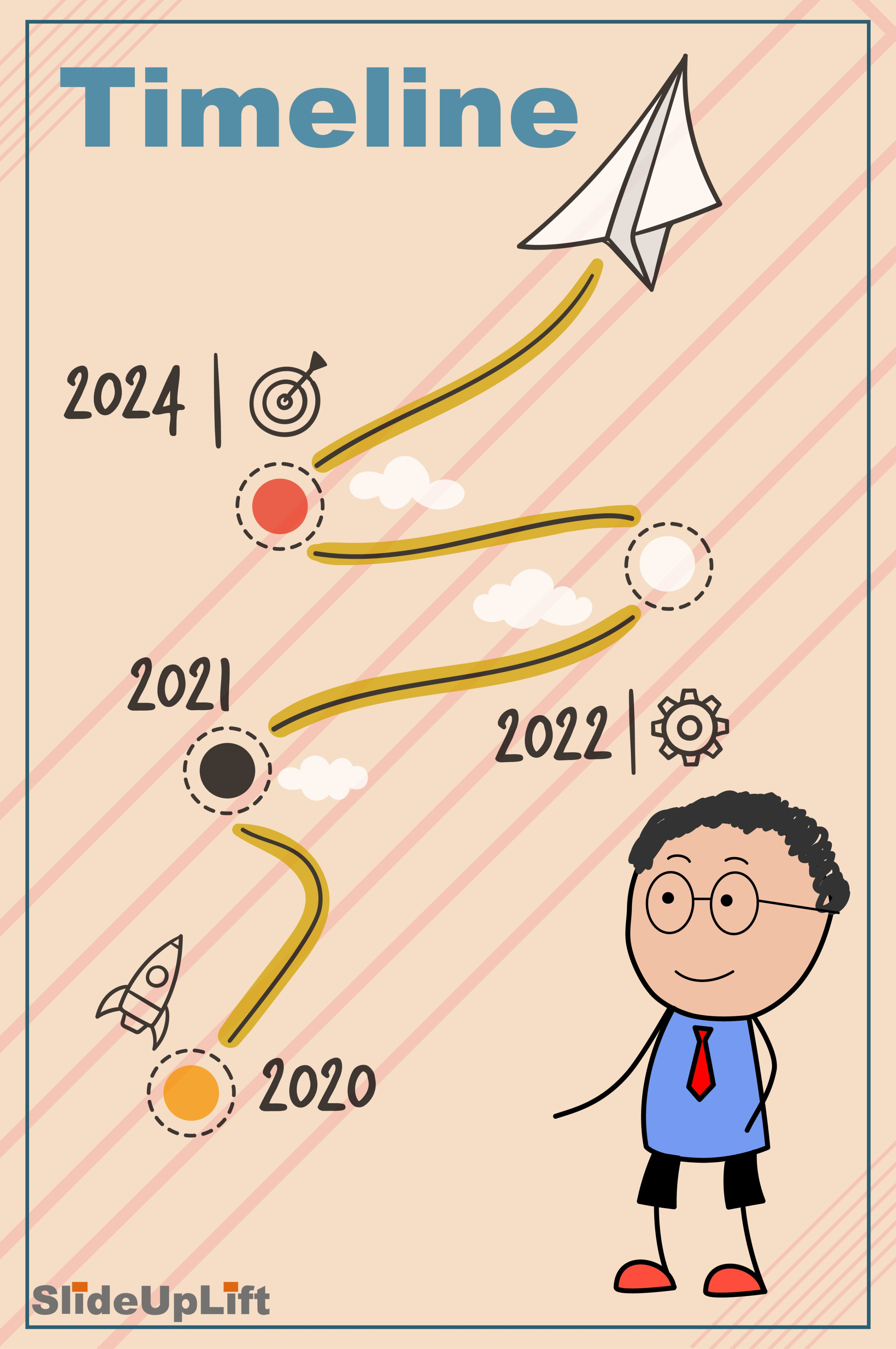 Timeline

2024 |

2021

2022 |

2020

SlideUpLift